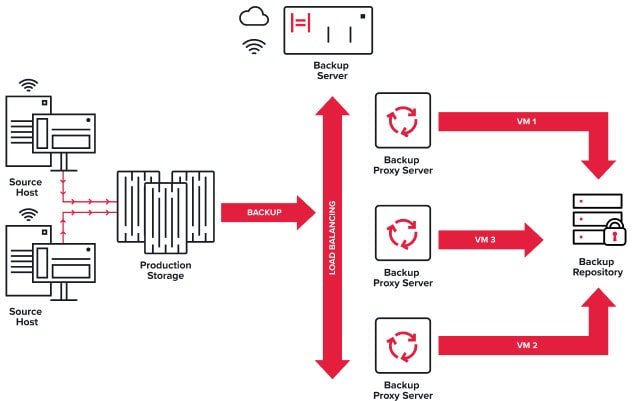 Backup Server

Source Host

Source Host

Production Storage

BACKUP

LOAD BALANCING

Backup Proxy Server

VM 1

Backup Proxy Server

VM 3

Backup Proxy Server

VM 2

Backup Repository